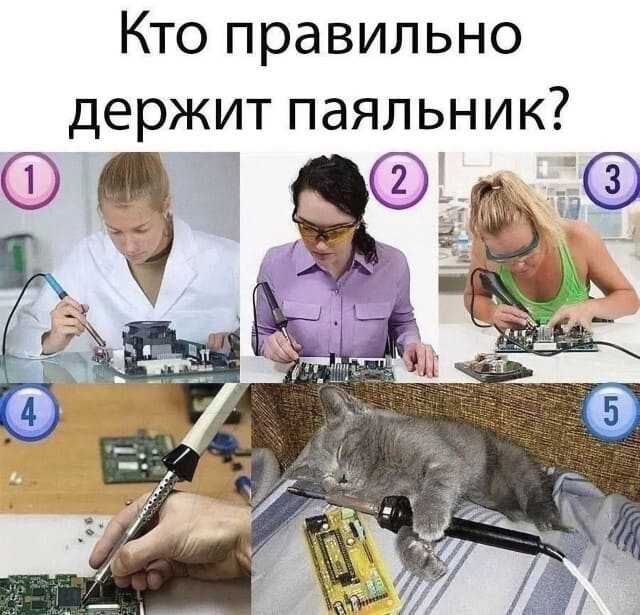 Кто правильно держит паяльник?

1

2

3

4

5