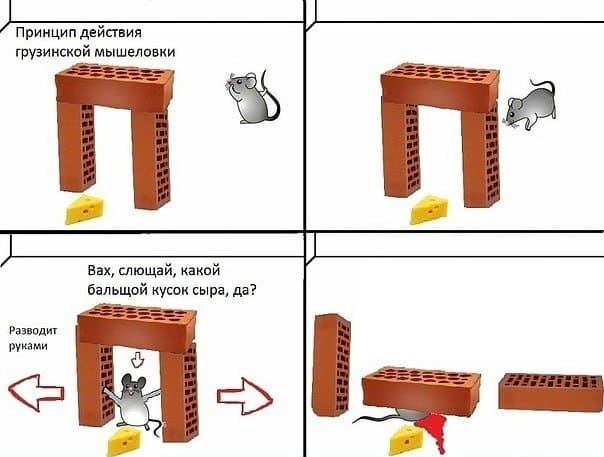 Принцип действия грузинской мышеловки

Вах, слющай, какой бальщой кусок сыра, да?

Разводит руками